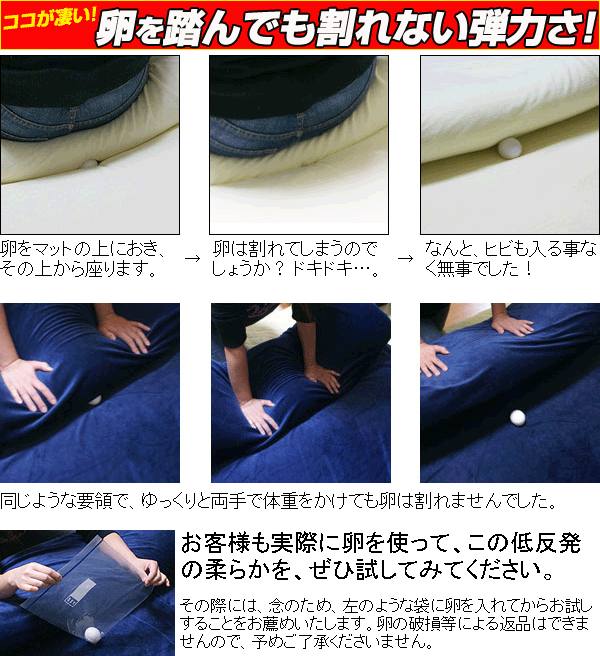 ココが凄い! 卵を踏んでも割れない弾力さ!

卵をマットの上におき、その上から座ります。

→

卵は割れてしまうのでしょうか?ドキドキ…。

→

なんと、ヒビも入る事なく無事でした!

同じような要領で、ゆっくりと両手で体重をかけても卵は割れませんでした。

お客様も実際に卵を使って、この低反発の柔らかを、ぜひ試してみてください。

その際には、念のため、左のような袋に卵を入れてからお試しすることをお薦めいたします。卵の破損等による返品はできませんので、予めご了承くださいません。