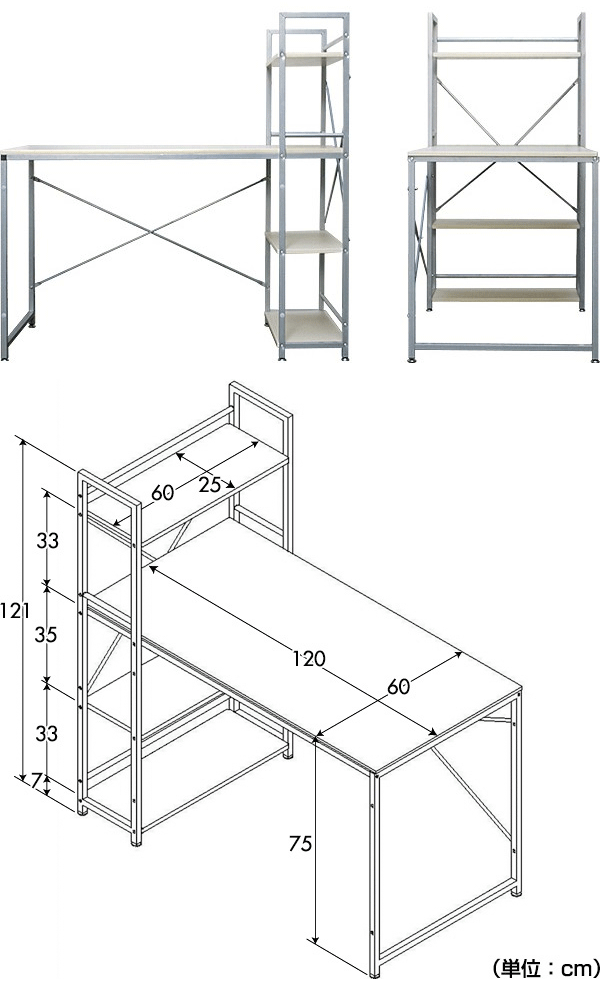 60
25
33
121
35
33
7
120
60
75
(単位：cm)