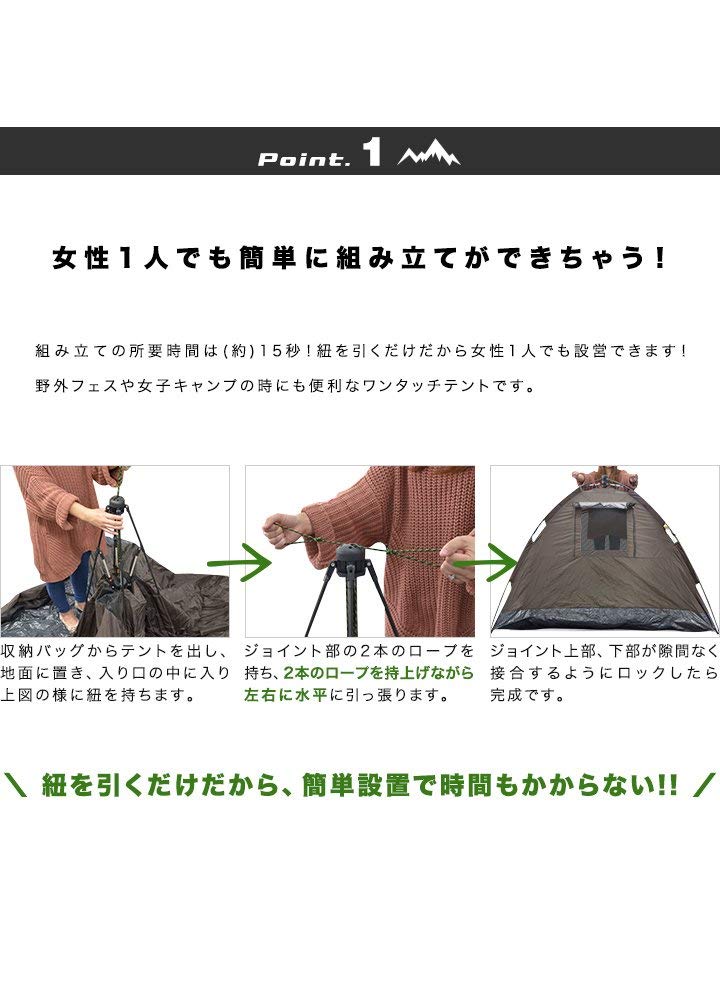 Point. 1

女性1人でも簡単に組み立てができちゃう！

組み立ての所要時間は(約)15秒！紐を引くだけだから女性1人でも設営できます！
野外フェスや女子キャンプの時にも便利なワンタッチテントです。

収納バッグからテントを出し、地面に置き、入り口の中に入り上図の様に紐を持ちます。

ジョイント部の2本のロープを持ち、2本のロープを持上げながら左右に水平に引っ張ります。

ジョイント上部、下部が隙間なく接合するようにロックしたら完成です。

＼ 紐を引くだけだから、簡単設置で時間もかからない!! ／